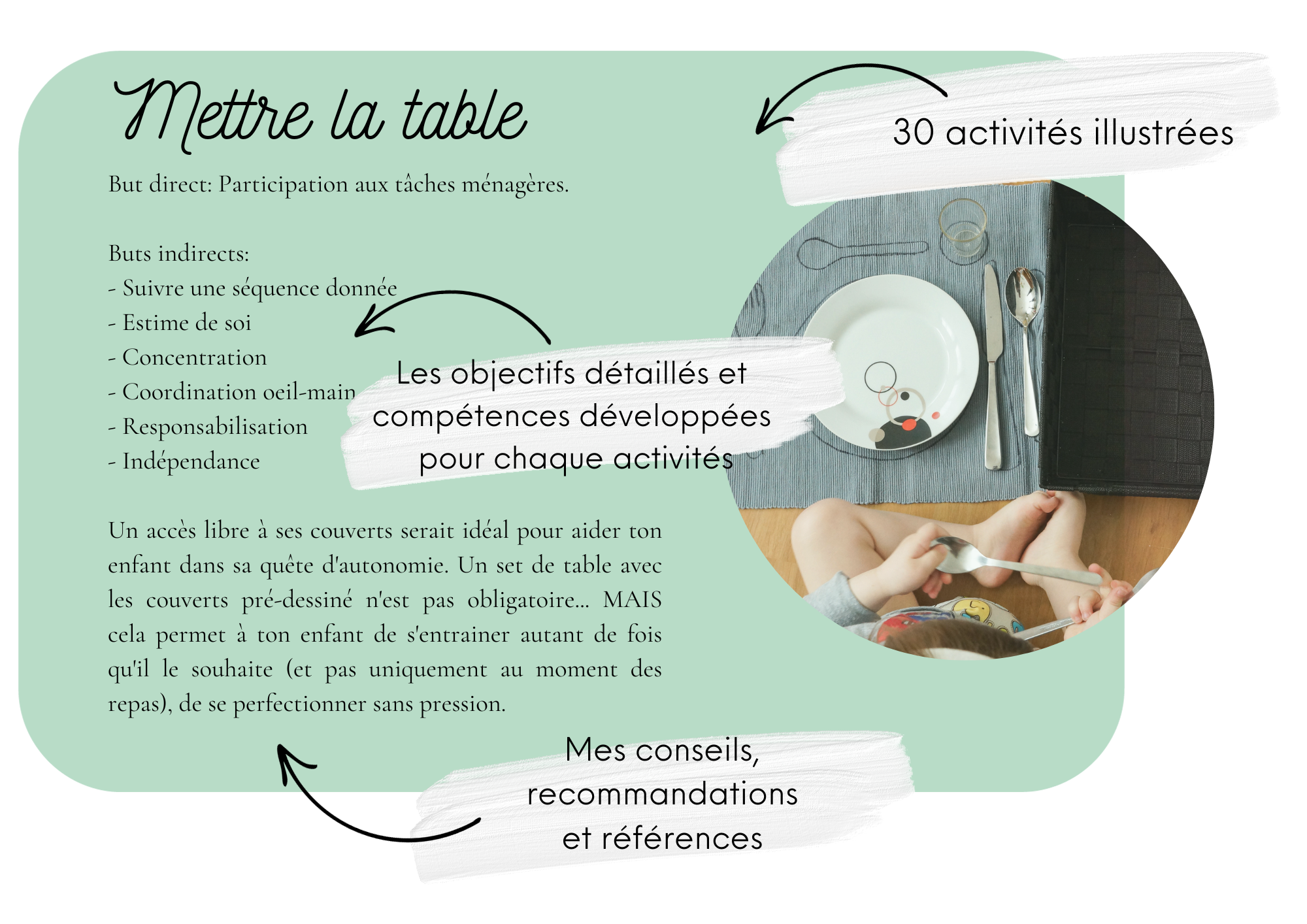 Mettre la table

30 activités illustrées

But direct: Participation aux tâches ménagères.

Buts indirects:
- Suivre une séquence donnée
- Estime de soi
- Concentration
- Coordination oeil-main
- Responsabilisation
- Indépendance

Les objectifs détaillés et compétences développées pour chaque activités

Un accès libre à ses couverts serait idéal pour aider ton enfant dans sa quête d'autonomie. Un set de table avec les couverts pré-dessiné n'est pas obligatoire... MAIS cela permet à ton enfant de s'entrainer autant de fois qu'il le souhaite (et pas uniquement au moment des repas), de se perfectionner sans pression.

Mes conseils, recommandations et références